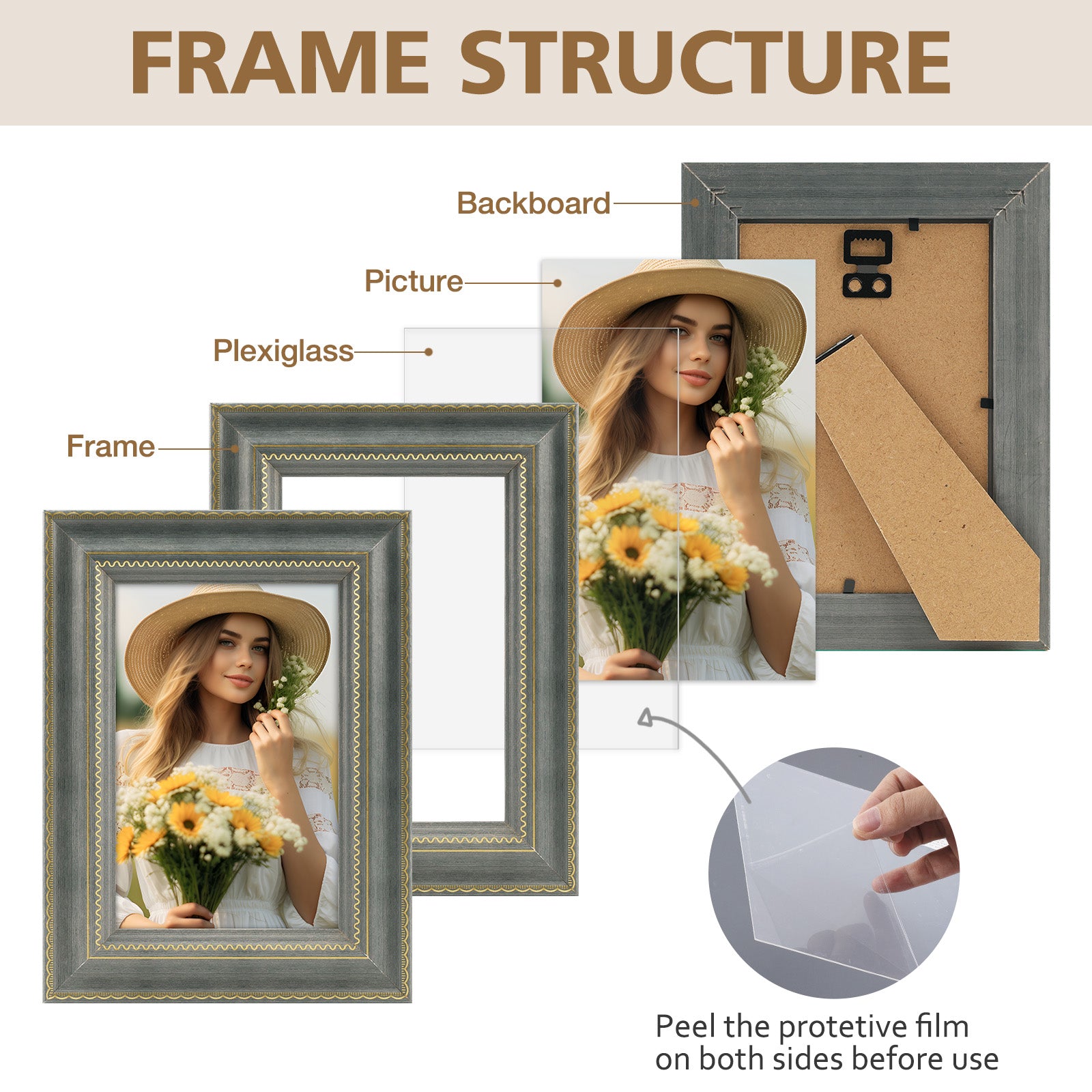 FRAME STRUCTURE

Backboard

Picture

Plexiglass

Frame

Peel the protetive film on both sides before use