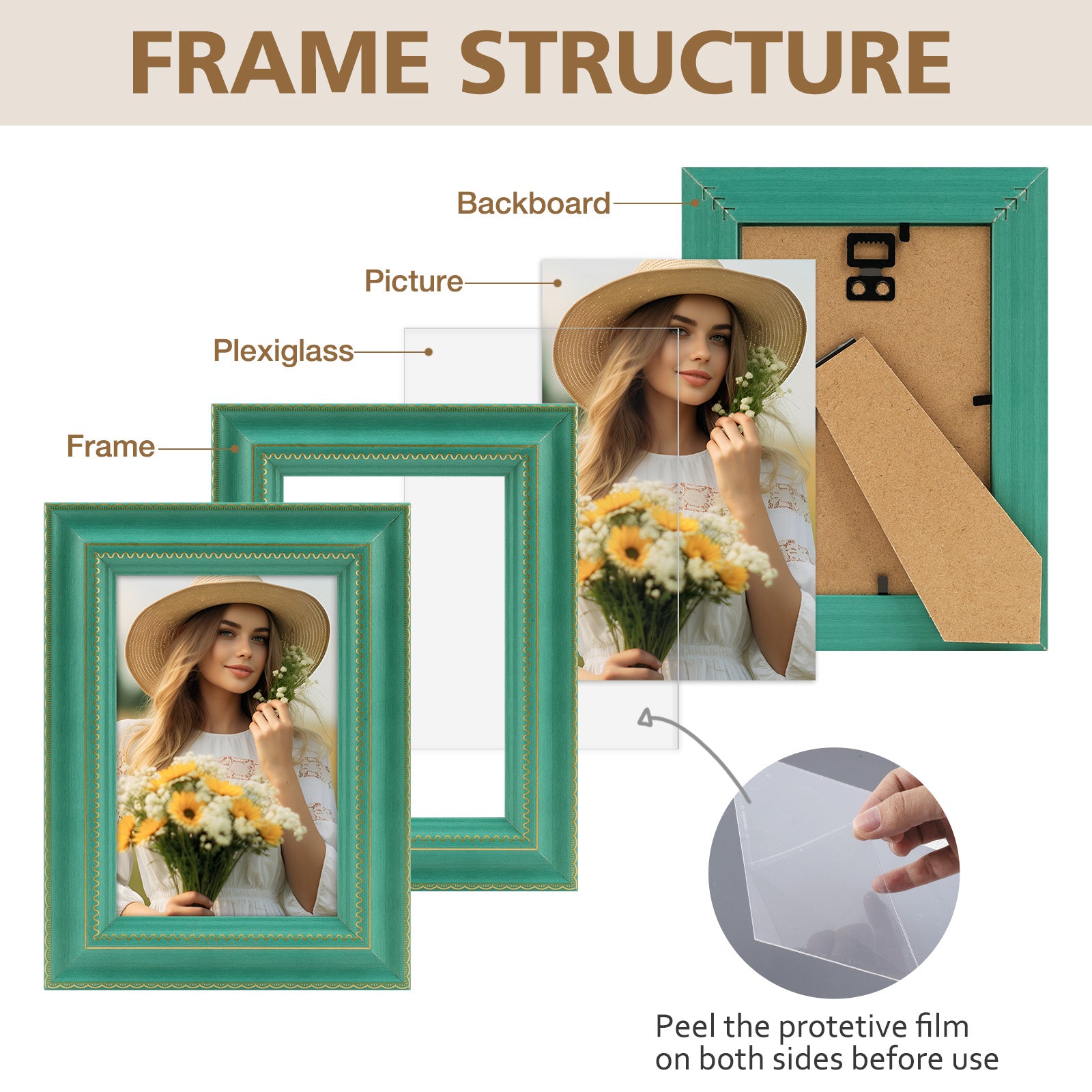 FRAME STRUCTURE

Backboard

Picture

Plexiglass

Frame

Peel the protetive film on both sides before use