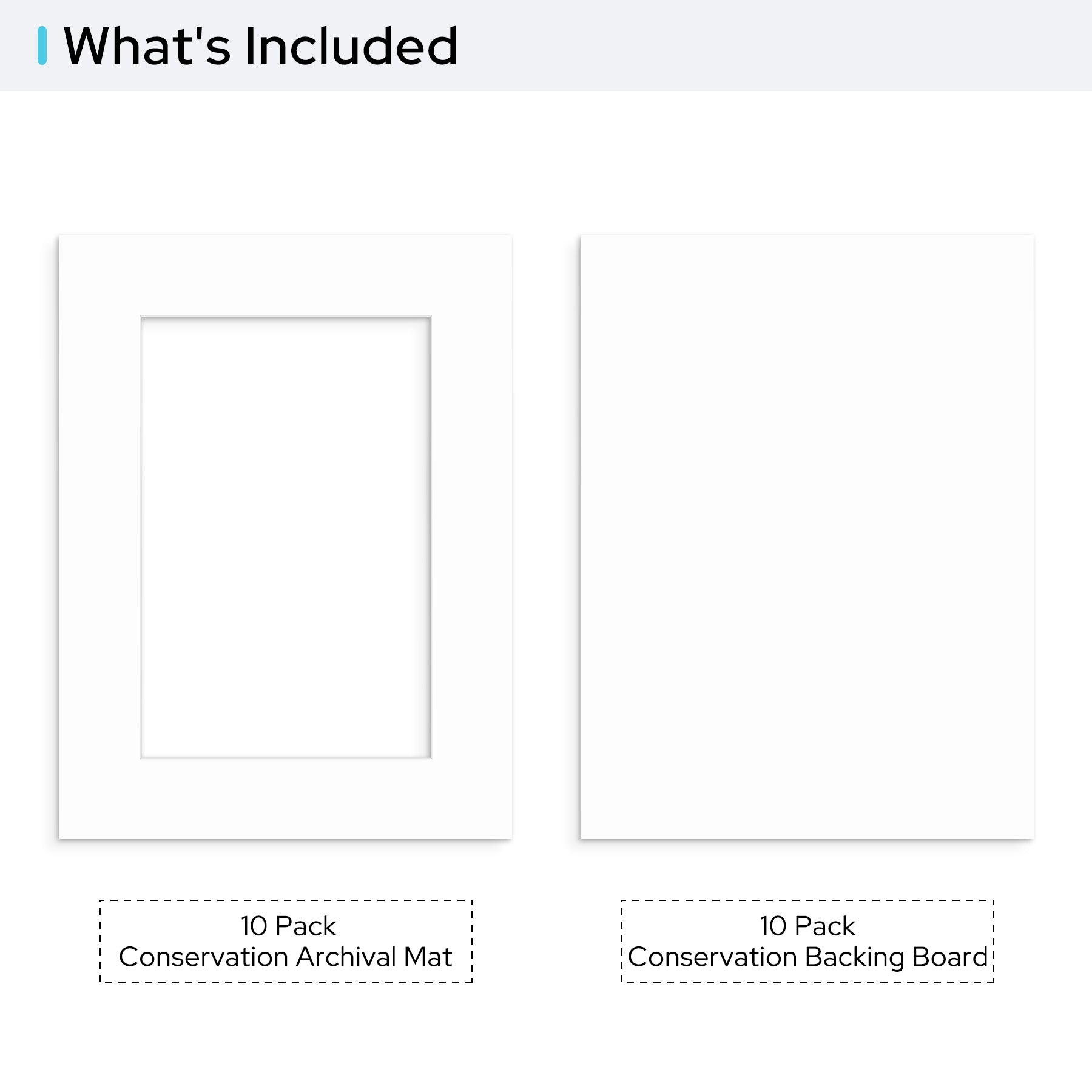 What's Included

10 Pack
Conservation Archival Mat

10 Pack
Conservation Backing Board