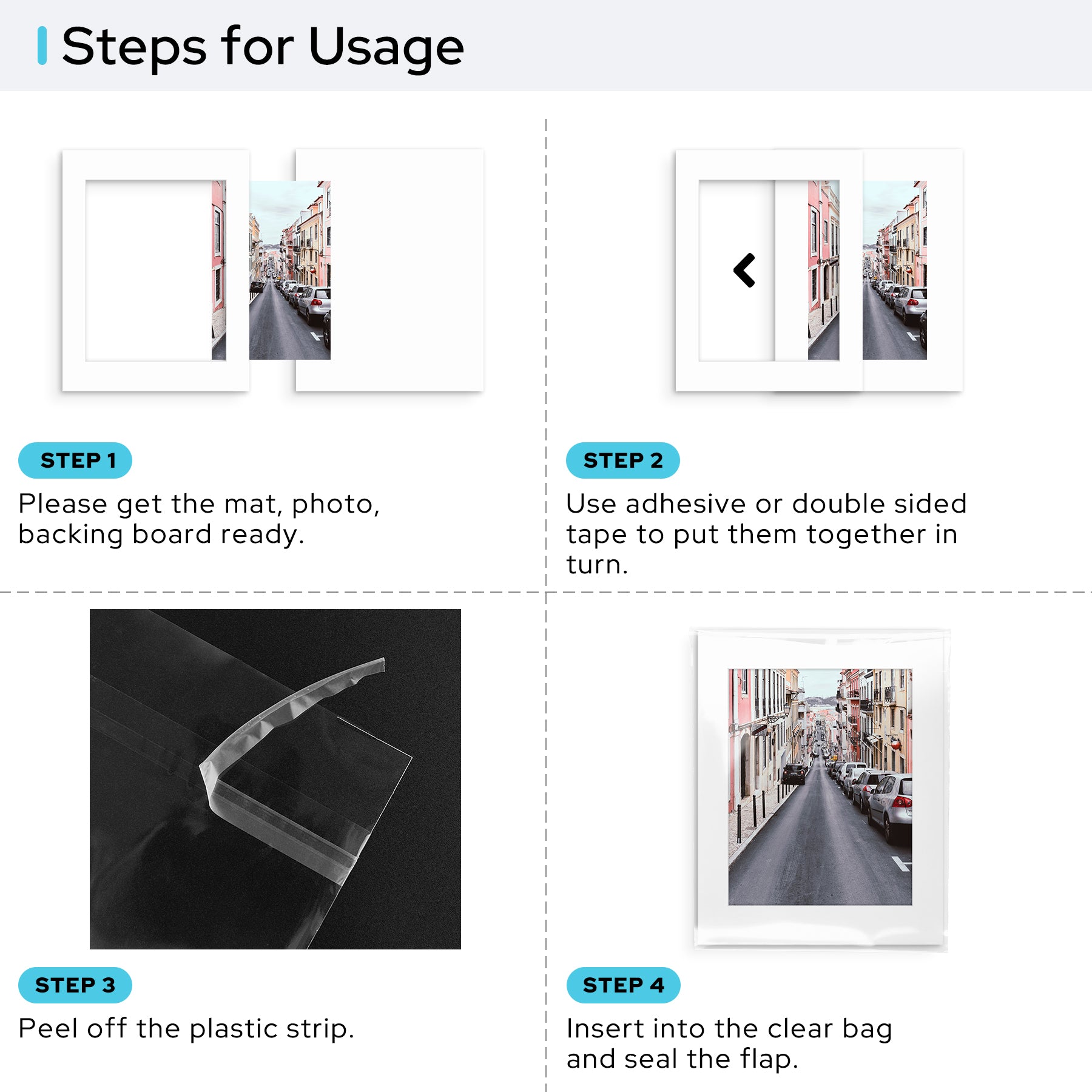 Steps for Usage

STEP 1

Please get the mat, photo, backing board ready.

STEP 2

Use adhesive or double sided tape to put them together in turn.

STEP 3

Peel off the plastic strip.

STEP 4

Insert into the clear bag and seal the flap.