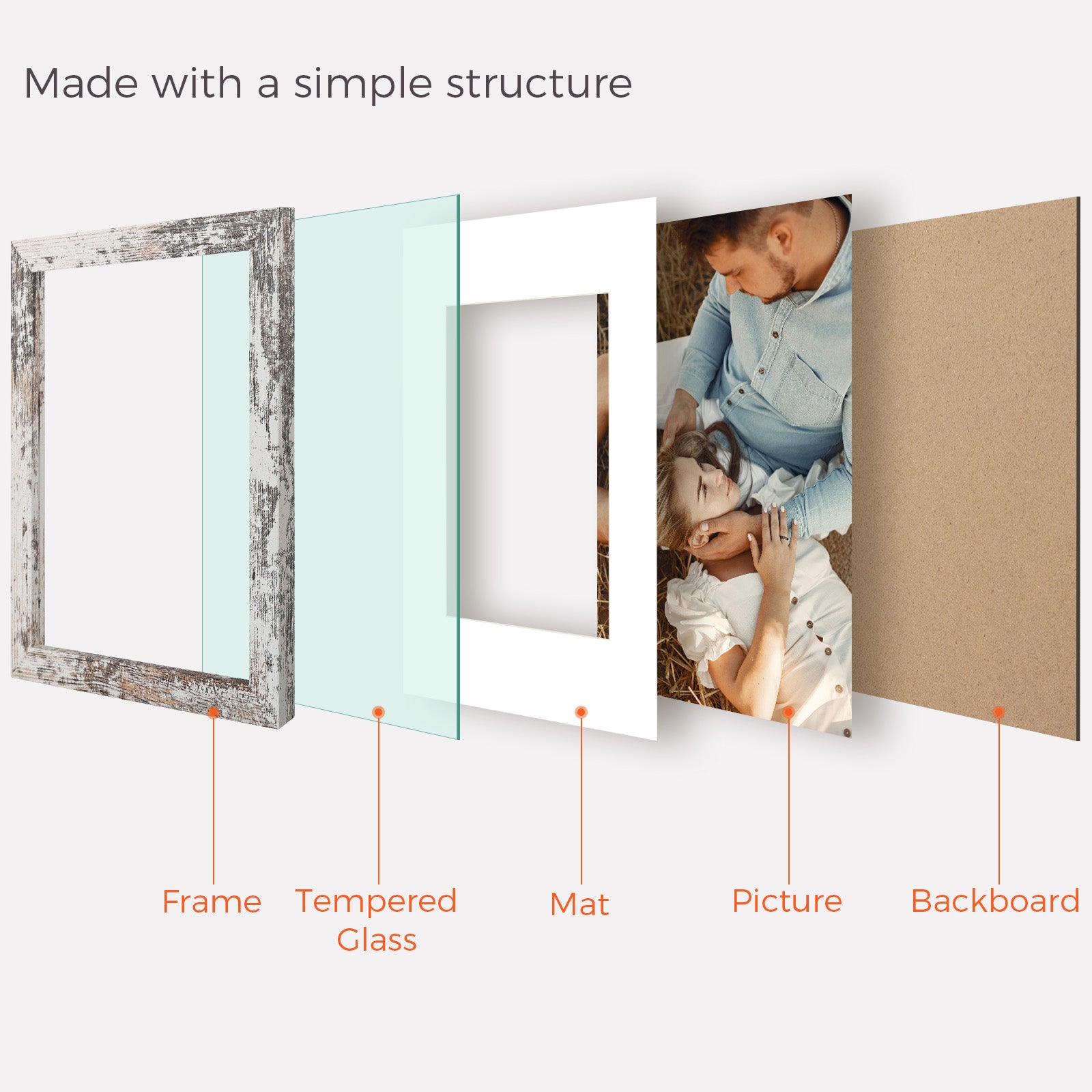 Made with a simple structure

Frame

Tempered Glass

Mat

Picture

Backboard