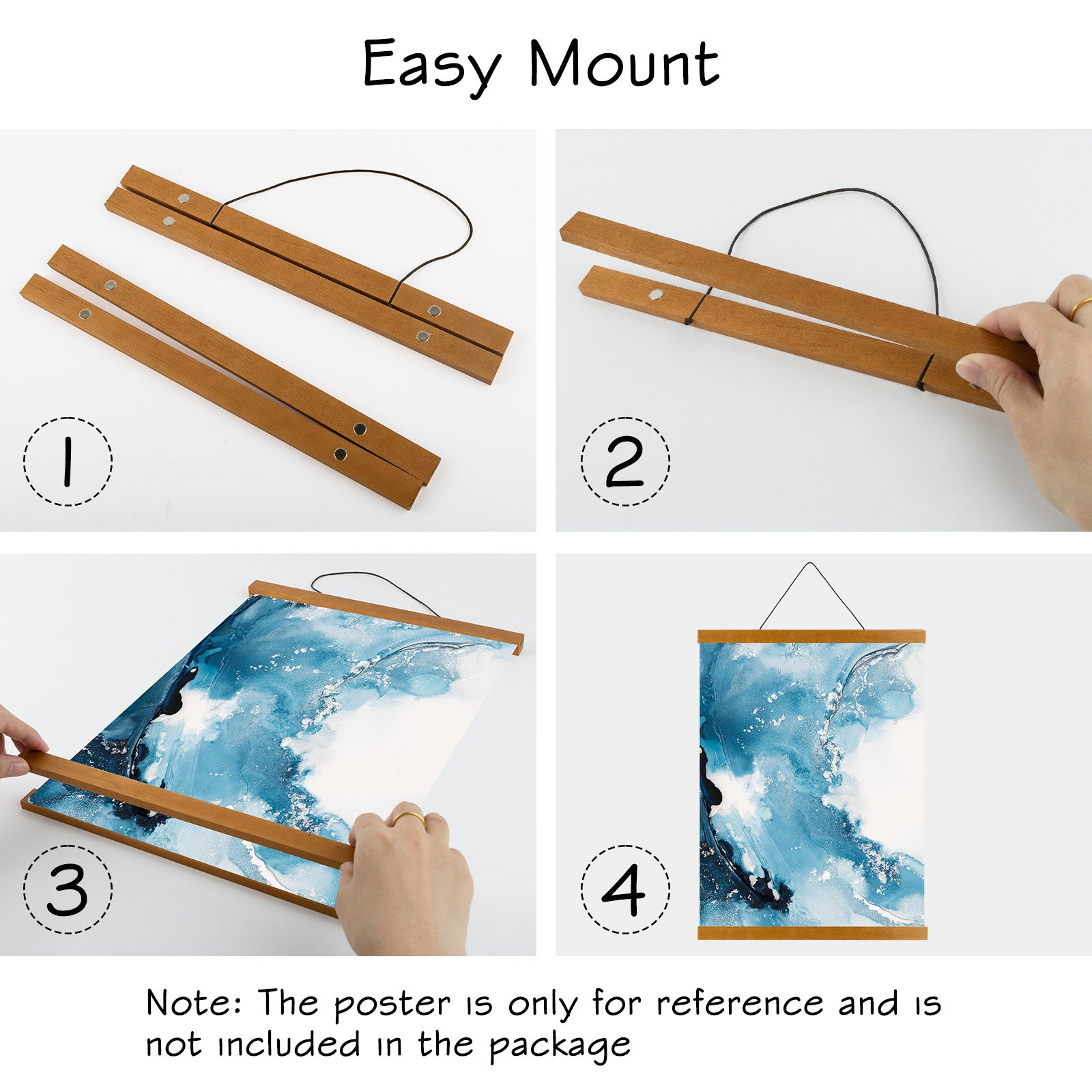 Easy Mount

1

2

3

4

Note: The poster is only for reference and is not included in the package