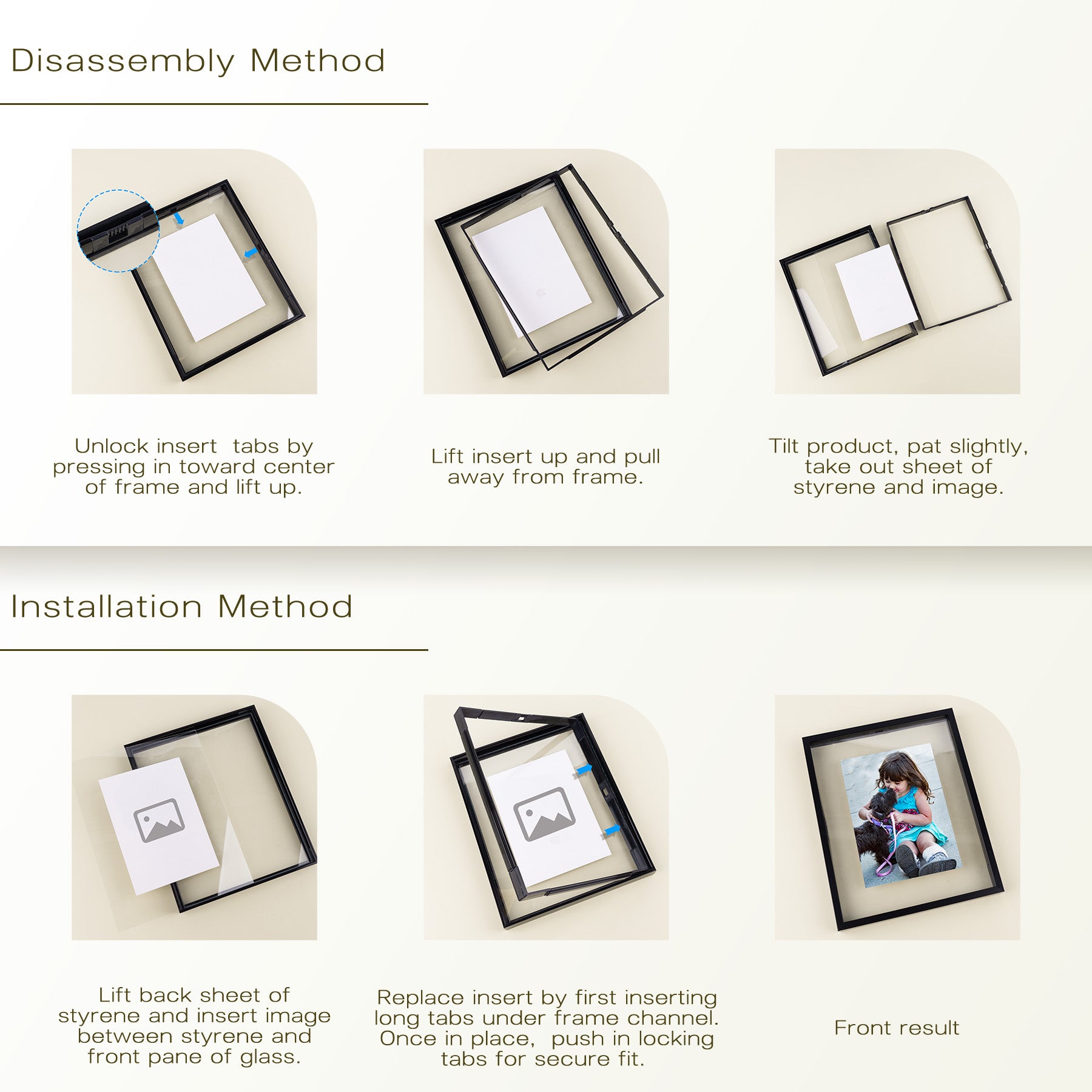 Disassembly Method

Unlock insert tabs by pressing in toward center of frame and lift up.

Lift insert up and pull away from frame.

Tilt product, pat slightly, take out sheet of styrene and image.

Installation Method

Lift back sheet of styrene and insert image between styrene and front pane of glass.

Replace insert by first inserting long tabs under frame channel. Once in place, push in locking tabs for secure fit.

Front result