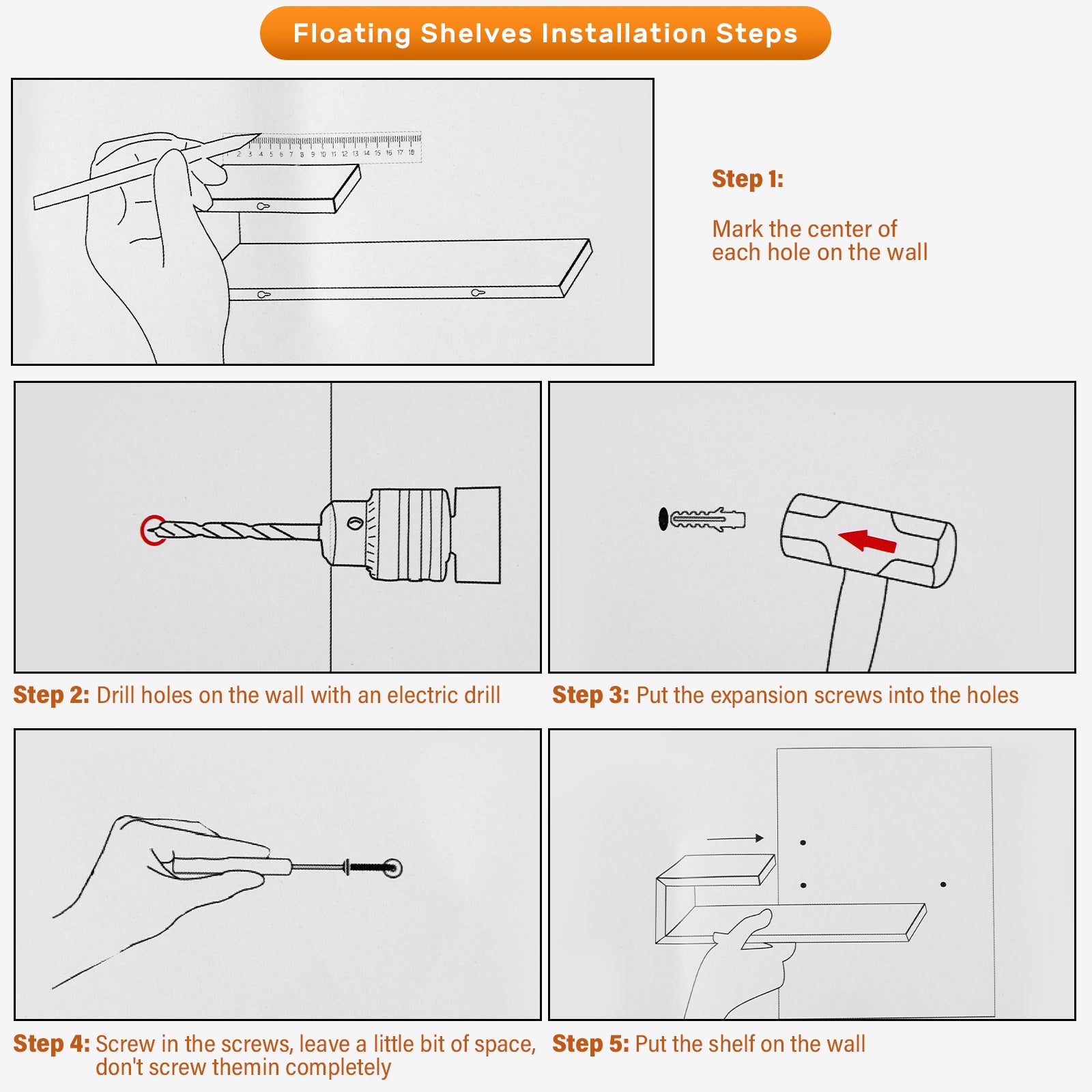 Floating Shelves Installation Steps

1 2 3 4 5 6 7 8 9 10 11 12 13 14 15 16 17 18

Step 1:

Mark the center of each hole on the wall

Step 2: Drill holes on the wall with an electric drill

Step 3: Put the expansion screws into the holes

Step 4: Screw in the screws, leave a little bit of space, don't screw themin completely

Step 5: Put the shelf on the wall