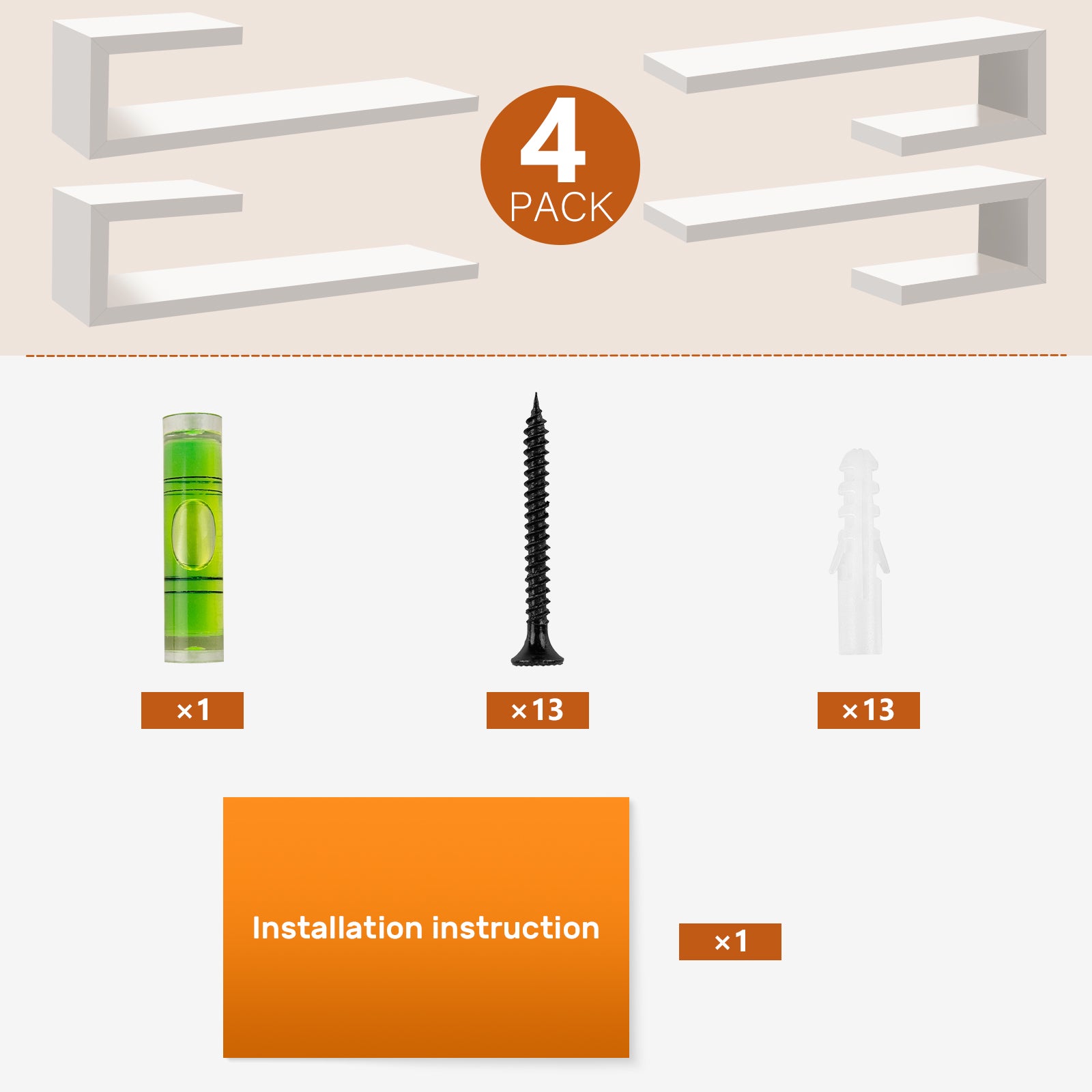 4
PACK

×1

×13

×13

Installation instruction

×1