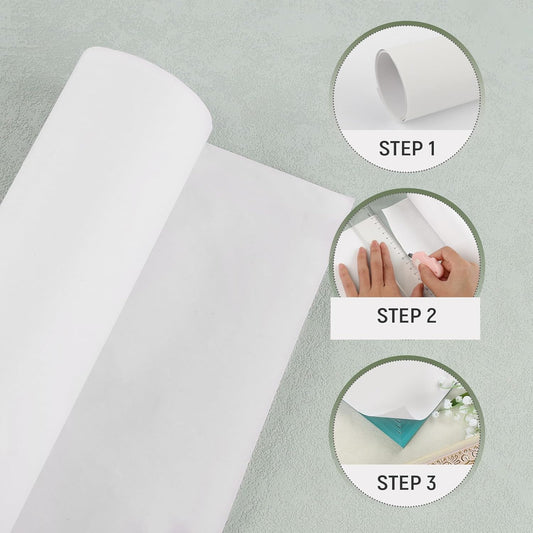 STEP 1

STEP 2

STEP 3