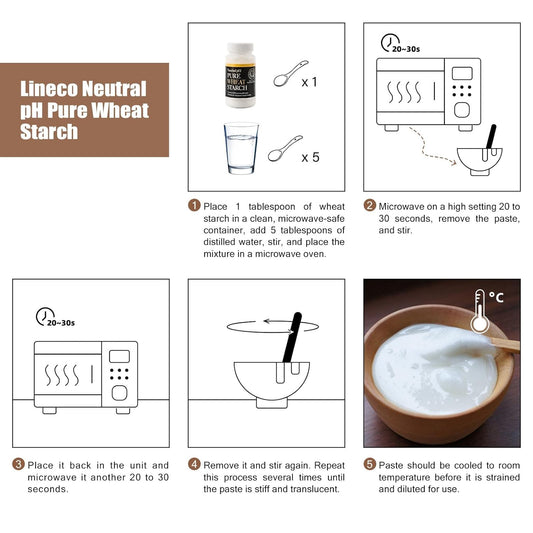 Lineco Neutral pH Pure Wheat Starch

PURE WHEAT STARCH

x 1

x 5

1 Place 1 tablespoon of wheat starch in a clean, microwave-safe container, add 5 tablespoons of distilled water, stir, and place the mixture in a microwave oven.

20~30s

2 Microwave on a high setting 20 to 30 seconds, remove the paste, and stir.

20~30s

3 Place it back in the unit and microwave it another 20 to 30 seconds.

4 Remove it and stir again. Repeat this process several times until the paste is stiff and translucent.

°C

5 Paste should be cooled to room temperature before it is strained and diluted for use.