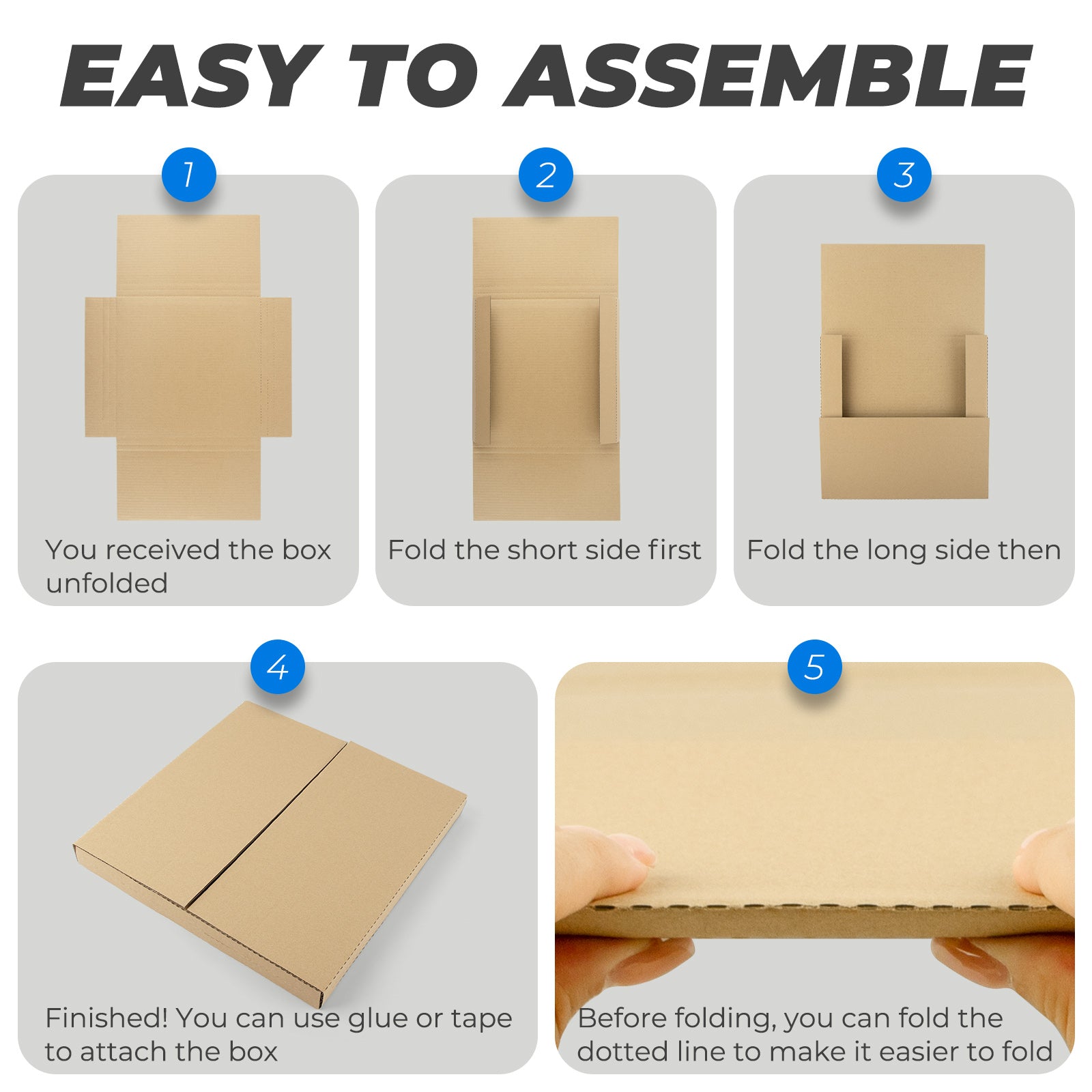 EASY TO ASSEMBLE

1

You received the box unfolded

2

Fold the short side first

3

Fold the long side then

4

Finished! You can use glue or tape to attach the box

5

Before folding, you can fold the dotted line to make it easier to fold